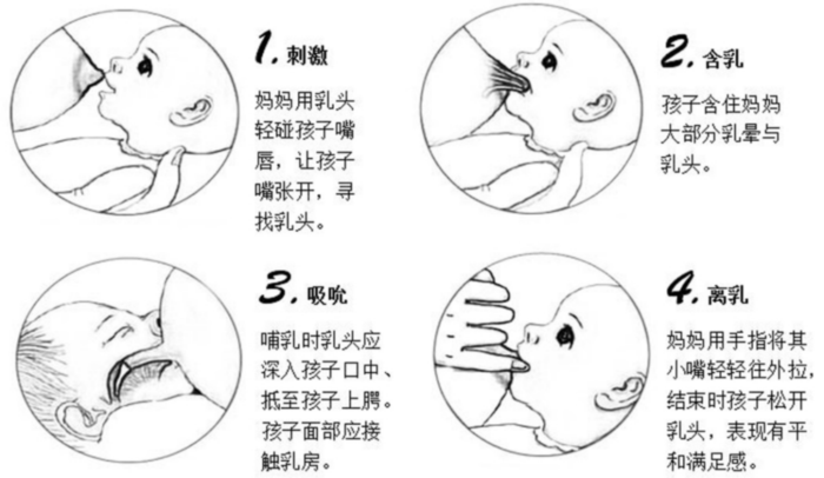 1. 刺激

妈妈用乳头轻碰孩子嘴唇，让孩子嘴张开，寻找乳头。

2. 含乳

孩子含住妈妈大部分乳晕与乳头。

3. 吸吮

哺乳时乳头应深入孩子口中、抵至孩子上腭。孩子面部应接触乳房。

4. 离乳

妈妈用手指将其小嘴轻轻往外拉，结束时孩子松开乳头，表现有平和满足感。