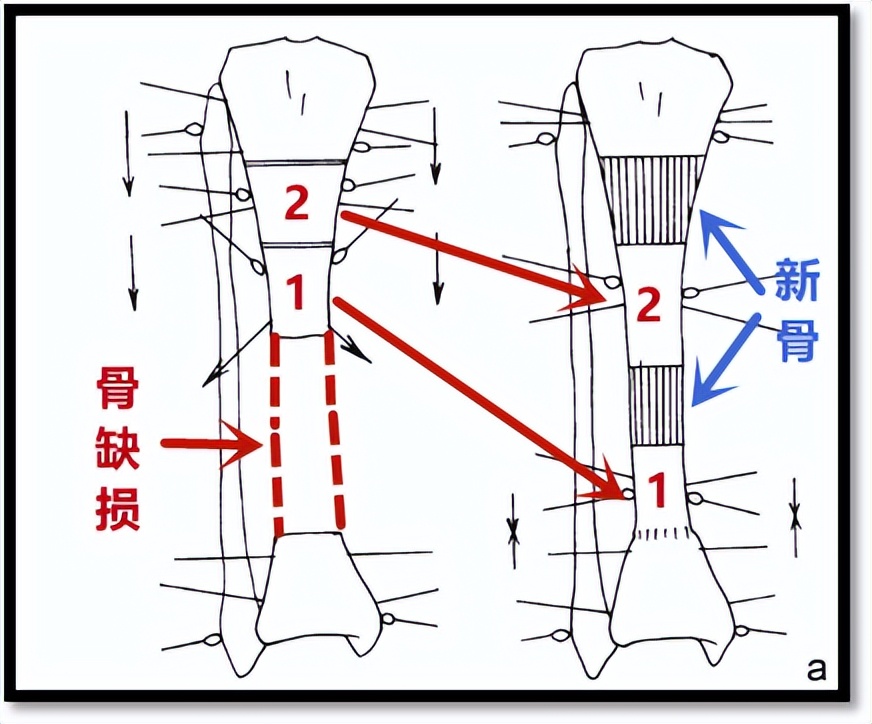 2
1
骨缺损
2
新骨
1
a