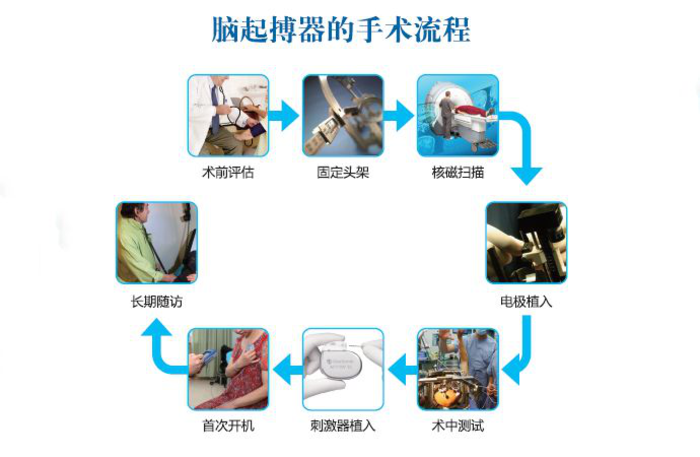 脑起搏器的手术流程

术前评估

固定头架

核磁扫描

电极植入

术中测试

刺激器植入

首次开机

长期随访