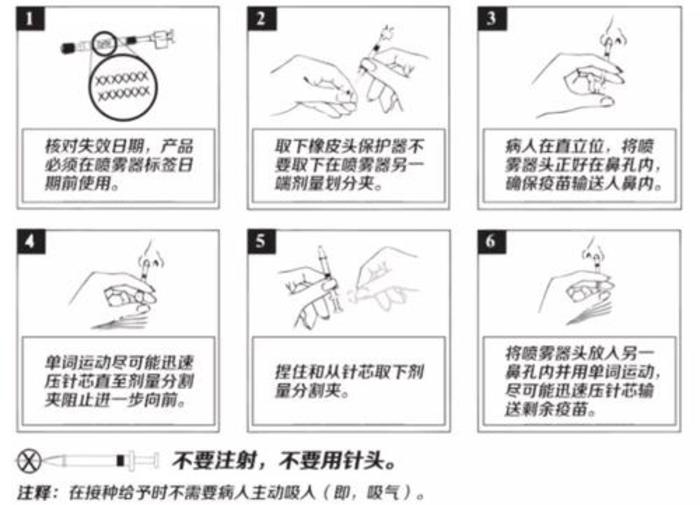 1

XXXXXXX
XXXXXXX

核对失效日期，产品必须在喷雾器标签日期前使用。

2

取下橡皮头保护器不要取下在喷雾器另一端剂量划分夹。

3

病人在直立位，将喷雾器头正好在鼻孔内，确保疫苗输送人鼻内。

4

单词运动尽可能迅速压针芯直至剂量分割夹阻止进一步向前。

5

捏住和从针芯取下剂量分割夹。

6

将喷雾器头放人另一鼻孔内并用单词运动，尽可能迅速压针芯输送剩余疫苗。

不要注射，不要用针头。

注释：在接种给予时不需要病人主动吸人（即，吸气）。