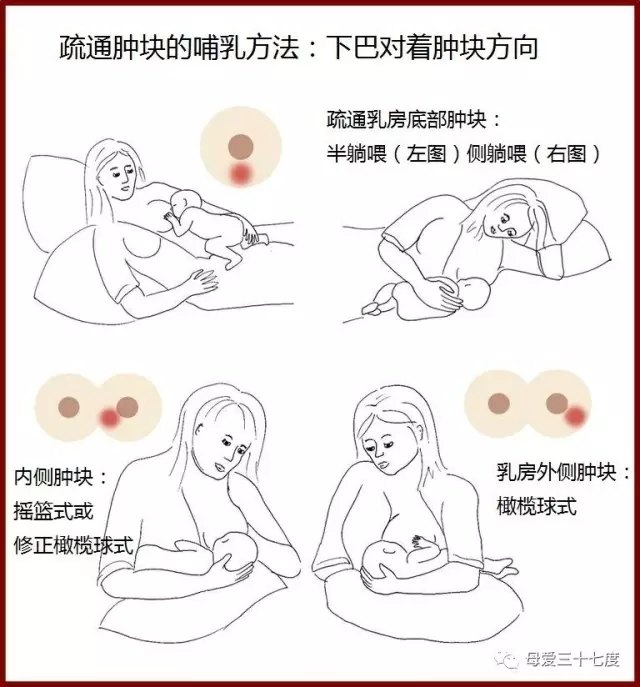 疏通肿块的哺乳方法：下巴对着肿块方向

疏通乳房底部肿块：
半躺喂（左图）侧躺喂（右图）

内侧肿块：
摇篮式或
修正橄榄球式

乳房外侧肿块：
橄榄球式

母爱三十七度