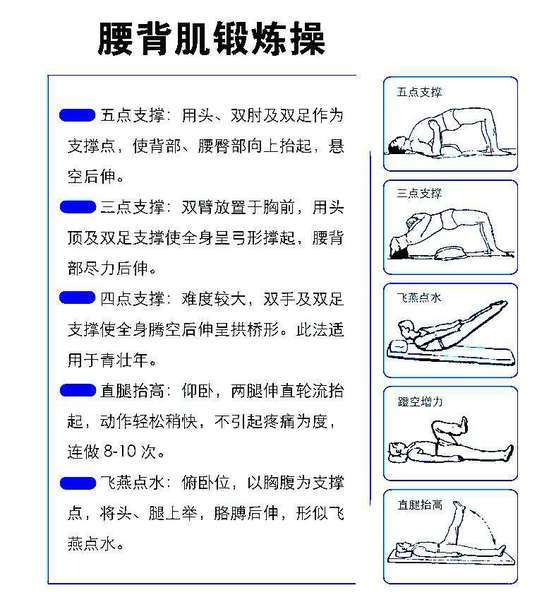 腰背肌锻炼操

五点支撑：用头、双肘及双足作为支撑点，使背部、腰臀部向上抬起，悬空后伸。

三点支撑：双臂放置于胸前，用头顶及双足支撑使全身呈弓形撑起，腰背部尽力后伸。

四点支撑：难度较大，双手及双足支撑使全身腾空后伸呈拱桥形。此法适用于青壮年。

直腿抬高：仰卧，两腿伸直轮流抬起，动作轻松稍快，不引起疼痛为度，连做 8-10 次。

飞燕点水：俯卧位，以胸腹为支撑点，将头、腿上举，胳膊后伸，形似飞燕点水。

五点支撑

三点支撑

飞燕点水

蹬空增力

直腿抬高