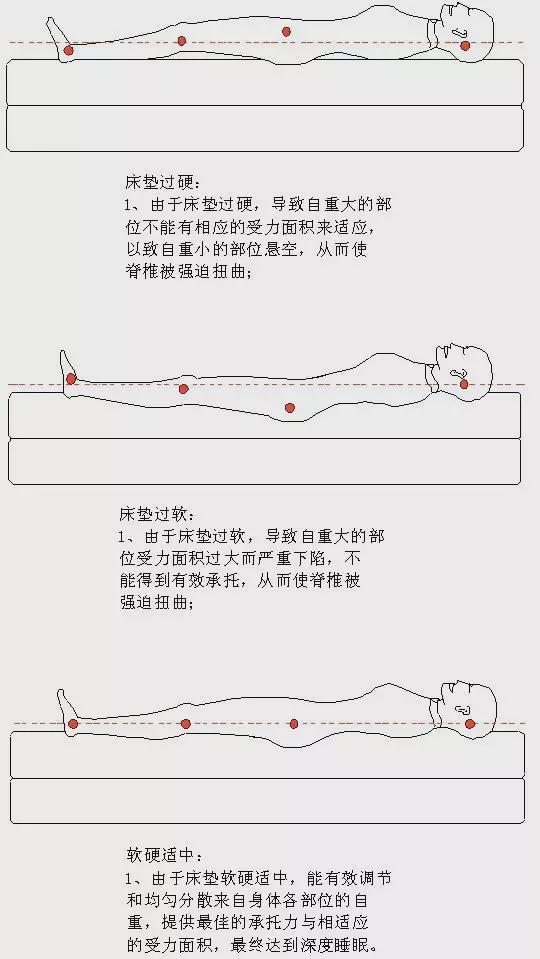 床垫过硬：
1、由于床垫过硬，导致自重大的部位不能有相应的受力面积来适应，以致自重小的部位悬空，从而使脊椎被强迫扭曲；

床垫过软：
1、由于床垫过软，导致自重大的部位受力面积过大而严重下陷，不能得到有效承托，从而使脊椎被强迫扭曲；

软硬适中：
1、由于床垫软硬适中，能有效调节和均匀分散来自身体各部位的自重，提供最佳的承托力与相适应的受力面积，最终达到深度睡眠。