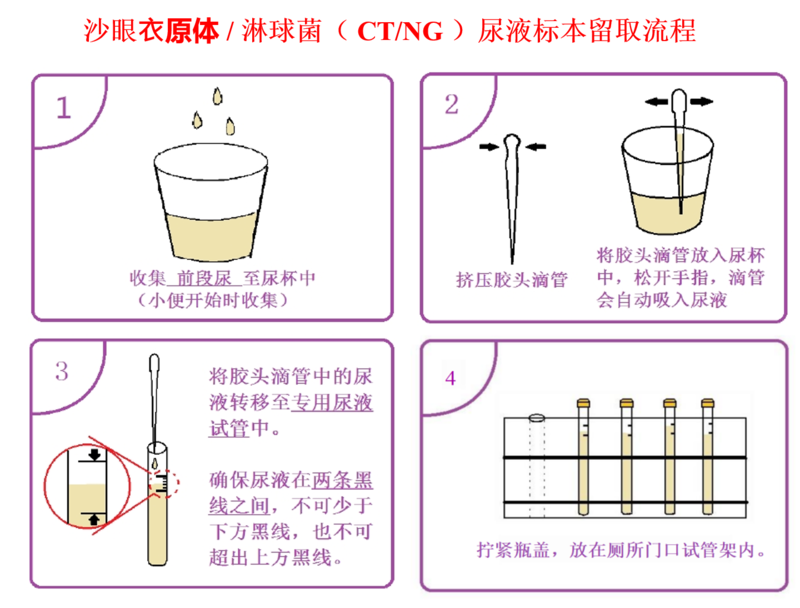 沙眼衣原体 / 淋球菌（ CT/NG ）尿液标本留取流程

1

收集 前段尿 至尿杯中
（小便开始时收集）

2

挤压胶头滴管

将胶头滴管放入尿杯中，松开手指，滴管会自动吸入尿液

3

将胶头滴管中的尿液转移至专用尿液试管中。

确保尿液在两条黑线之间，不可少于下方黑线，也不可超出上方黑线。

4

拧紧瓶盖，放在厕所门口试管架内。