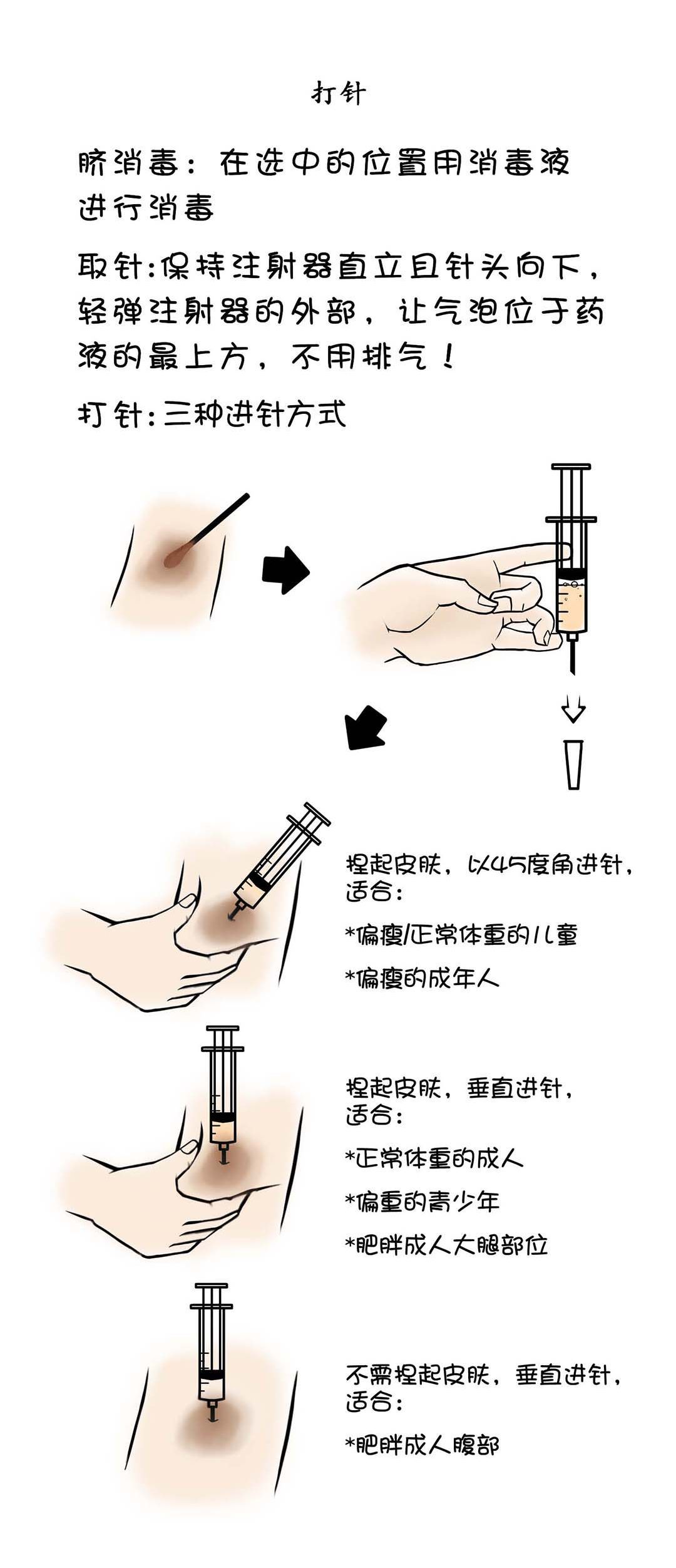 打针

脐消毒：在选中的位置用消毒液进行消毒

取针:保持注射器直立且针头向下，轻弹注射器的外部，让气泡位于药液的最上方，不用排气！

打针:三种进针方式

捏起皮肤，以45度角进针，适合：

*偏瘦/正常体重的儿童

*偏瘦的成年人

捏起皮肤，垂直进针，适合：

*正常体重的成人

*偏重的青少年

*肥胖成人大腿部位

不需捏起皮肤，垂直进针，适合：

*肥胖成人腹部