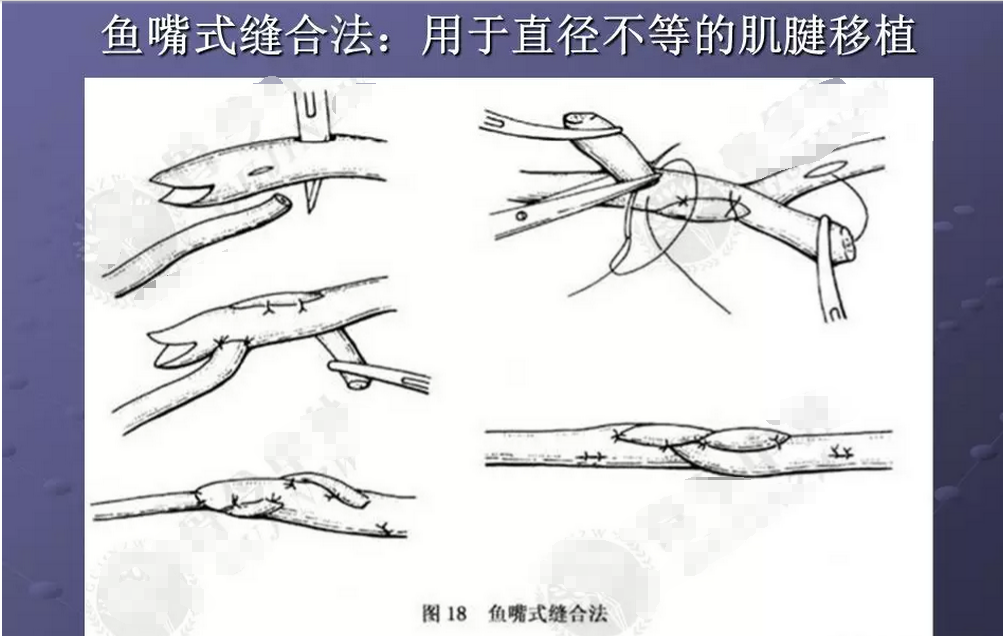 鱼嘴式缝合法：用于直径不等的肌腱移植

图 18　鱼嘴式缝合法